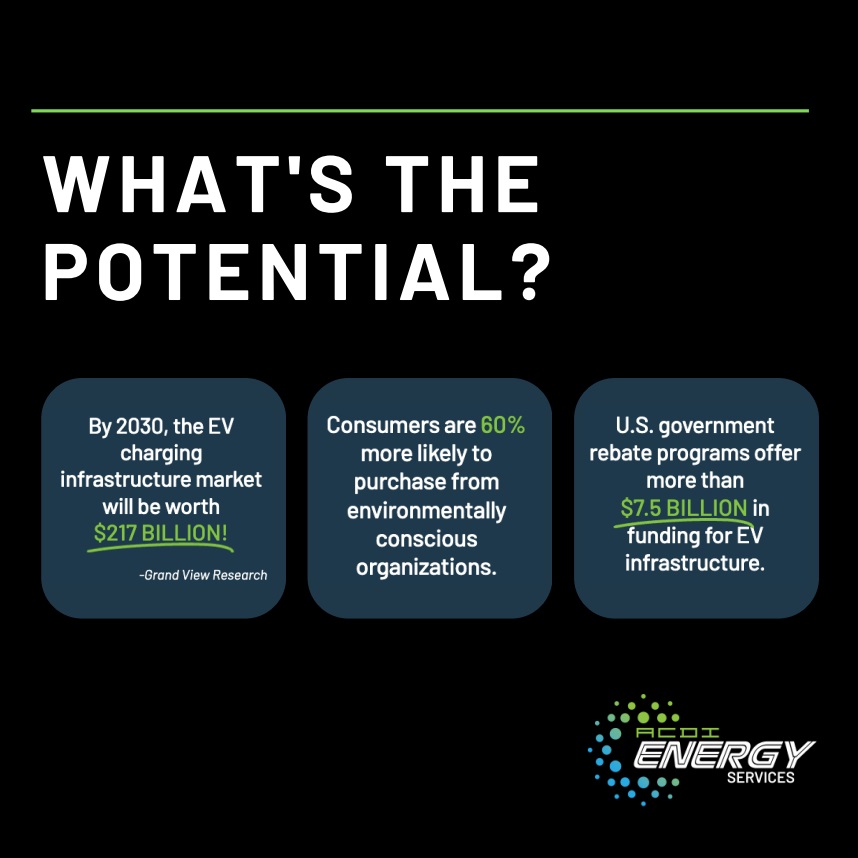 WHAT'S THE POTENTIAL?

By 2030, the EV charging infrastructure market will be worth $217 BILLION!

-Grand View Research

Consumers are 60% more likely to purchase from environmentally conscious organizations.

U.S. government rebate programs offer more than $7.5 BILLION in funding for EV infrastructure.

ACDI ENERGY SERVICES